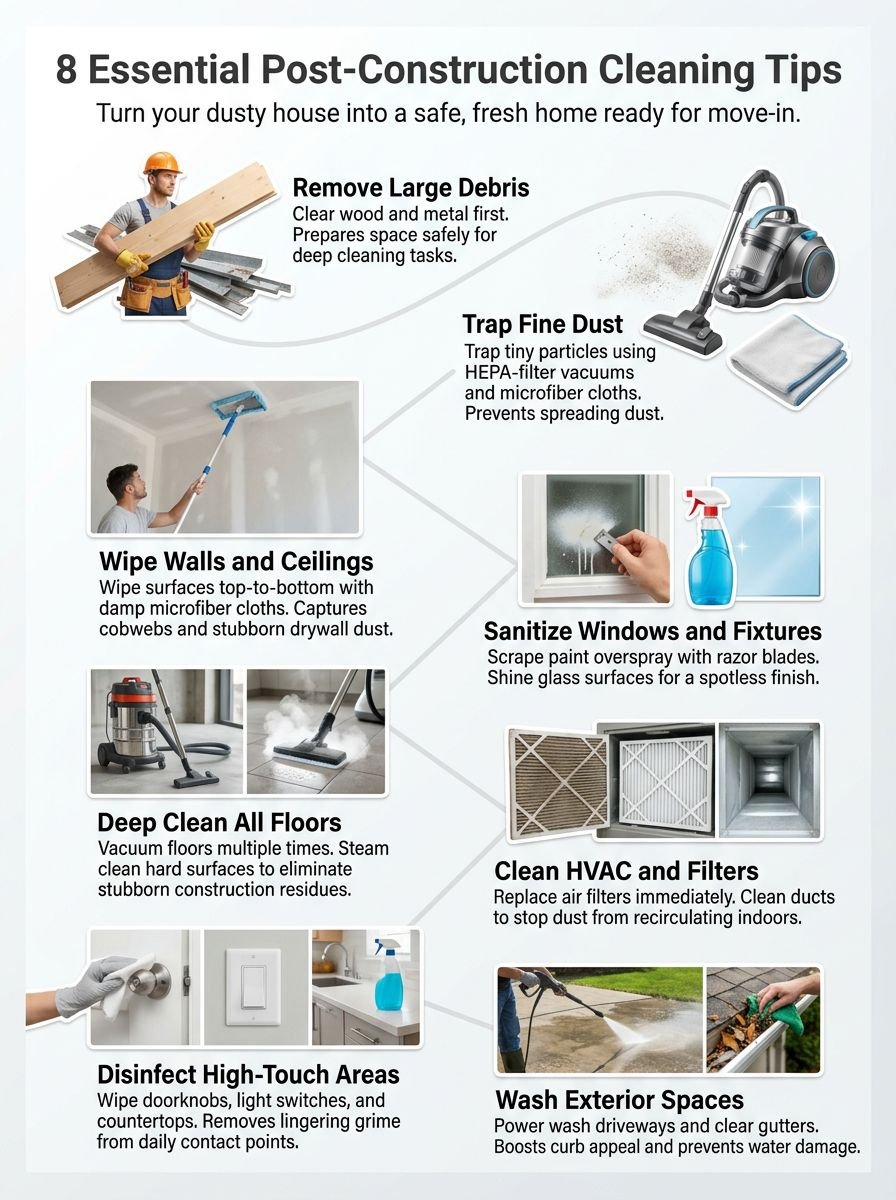 8 Essential Post-Construction Cleaning Tips

Turn your dusty house into a safe, fresh home ready for move-in.

Remove Large Debris
Clear wood and metal first. Prepares space safely for deep cleaning tasks.

Trap Fine Dust
Trap tiny particles using HEPA-filter vacuums and microfiber cloths. Prevents spreading dust.

Wipe Walls and Ceilings
Wipe surfaces top-to-bottom with damp microfiber cloths. Captures cobwebs and stubborn drywall dust.

Sanitize Windows and Fixtures
Scrape paint overspray with razor blades. Shine glass surfaces for a spotless finish.

Deep Clean All Floors
Vacuum floors multiple times. Steam clean hard surfaces to eliminate stubborn construction residues.

Clean HVAC and Filters
Replace air filters immediately. Clean ducts to stop dust from recirculating indoors.

Disinfect High-Touch Areas
Wipe doorknobs, light switches, and countertops. Removes lingering grime from daily contact points.

Wash Exterior Spaces
Power wash driveways and clear gutters. Boosts curb appeal and prevents water damage.