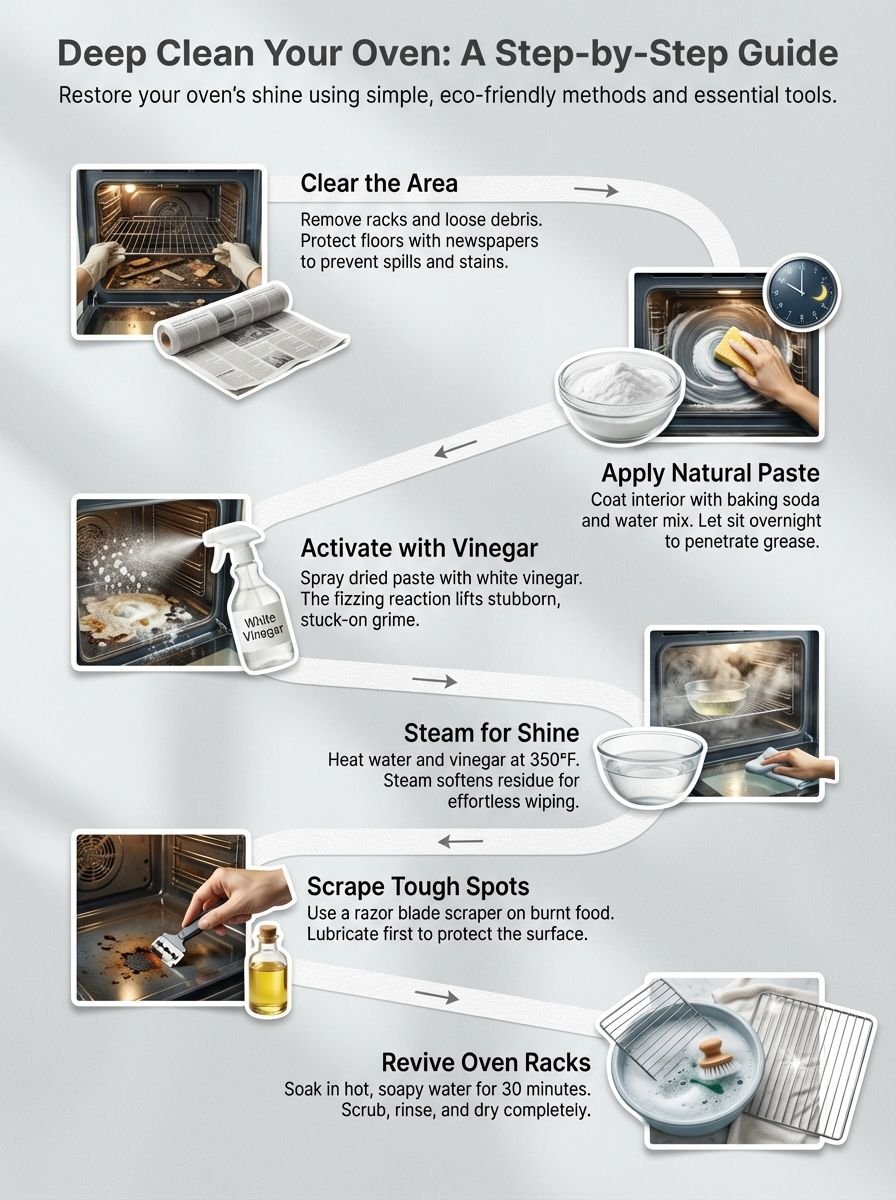 Deep Clean Your Oven: A Step-by-Step Guide

Restore your oven's shine using simple, eco-friendly methods and essential tools.

Clear the Area

Remove racks and loose debris. Protect floors with newspapers to prevent spills and stains.

Apply Natural Paste

Coat interior with baking soda and water mix. Let sit overnight to penetrate grease.

Activate with Vinegar

Spray dried paste with white vinegar. The fizzing reaction lifts stubborn, stuck-on grime.

White Vinegar

Steam for Shine

Heat water and vinegar at 350°F. Steam softens residue for effortless wiping.

Scrape Tough Spots

Use a razor blade scraper on burnt food. Lubricate first to protect the surface.

Revive Oven Racks

Soak in hot, soapy water for 30 minutes. Scrub, rinse, and dry completely.