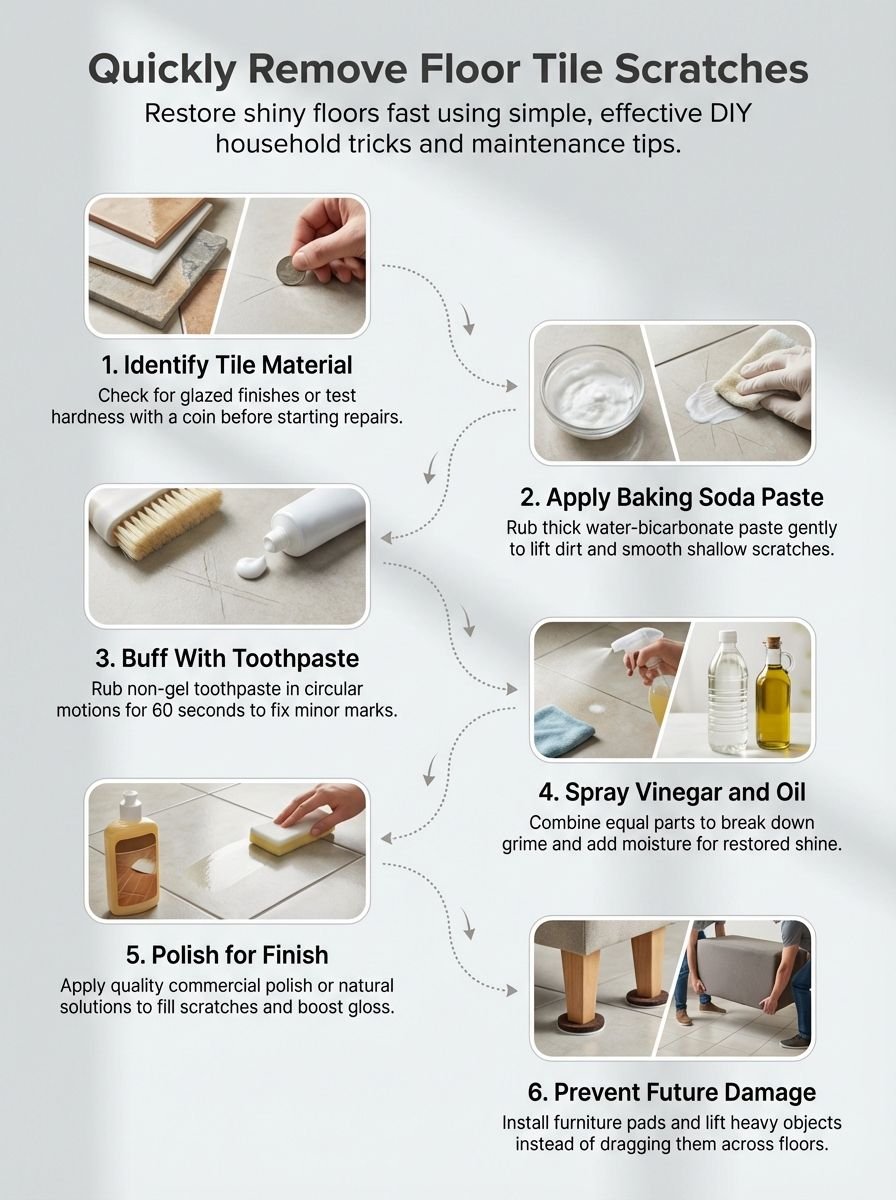 Quickly Remove Floor Tile Scratches

Restore shiny floors fast using simple, effective DIY household tricks and maintenance tips.

1. Identify Tile Material

Check for glazed finishes or test hardness with a coin before starting repairs.

2. Apply Baking Soda Paste

Rub thick water-bicarbonate paste gently to lift dirt and smooth shallow scratches.

3. Buff With Toothpaste

Rub non-gel toothpaste in circular motions for 60 seconds to fix minor marks.

4. Spray Vinegar and Oil

Combine equal parts to break down grime and add moisture for restored shine.

5. Polish for Finish

Apply quality commercial polish or natural solutions to fill scratches and boost gloss.

6. Prevent Future Damage

Install furniture pads and lift heavy objects instead of dragging them across floors.