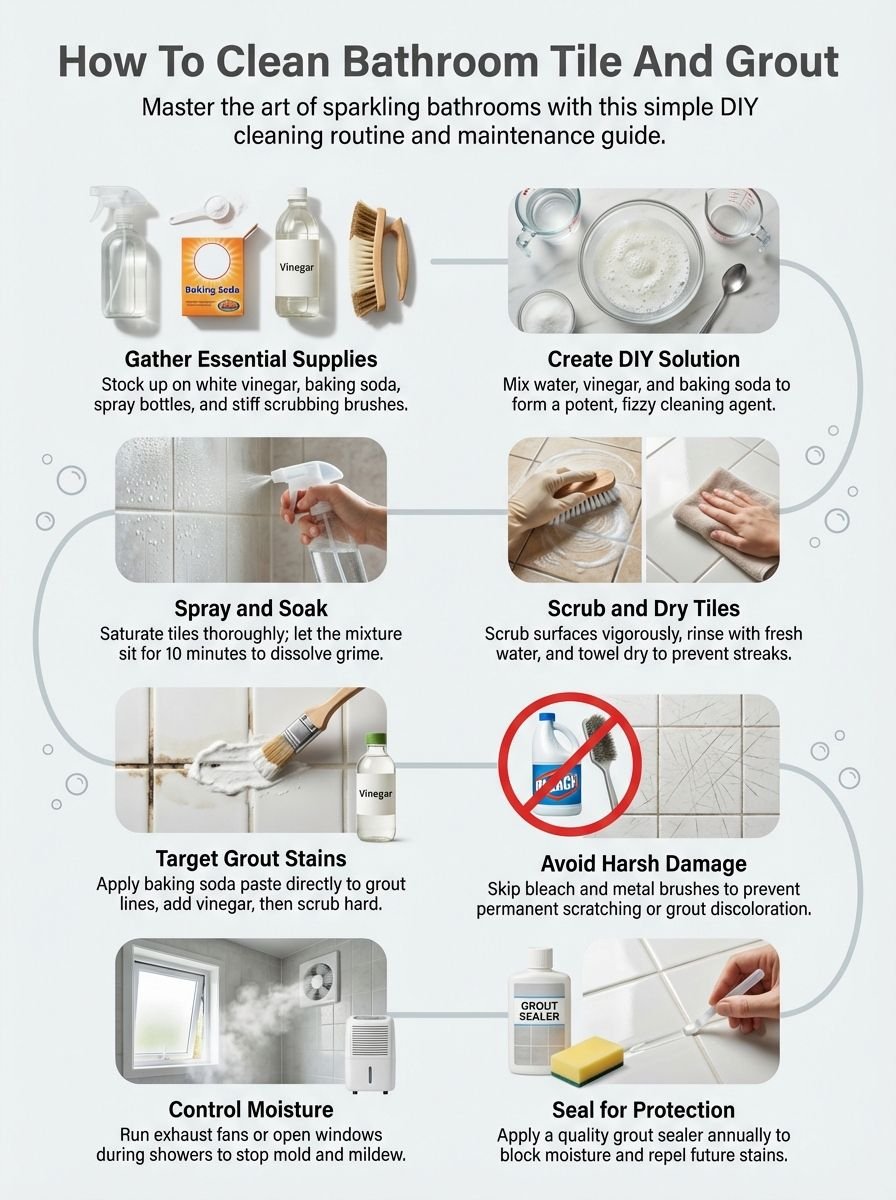 How To Clean Bathroom Tile And Grout

Master the art of sparkling bathrooms with this simple DIY cleaning routine and maintenance guide.

Baking Soda

Vinegar

Gather Essential Supplies
Stock up on white vinegar, baking soda, spray bottles, and stiff scrubbing brushes.

Create DIY Solution
Mix water, vinegar, and baking soda to form a potent, fizzy cleaning agent.

Spray and Soak
Saturate tiles thoroughly; let the mixture sit for 10 minutes to dissolve grime.

Scrub and Dry Tiles
Scrub surfaces vigorously, rinse with fresh water, and towel dry to prevent streaks.

Vinegar

Target Grout Stains
Apply baking soda paste directly to grout lines, add vinegar, then scrub hard.

BLEACH

Avoid Harsh Damage
Skip bleach and metal brushes to prevent permanent scratching or grout discoloration.

Control Moisture
Run exhaust fans or open windows during showers to stop mold and mildew.

GROUT SEALER

Seal for Protection
Apply a quality grout sealer annually to block moisture and repel future stains.