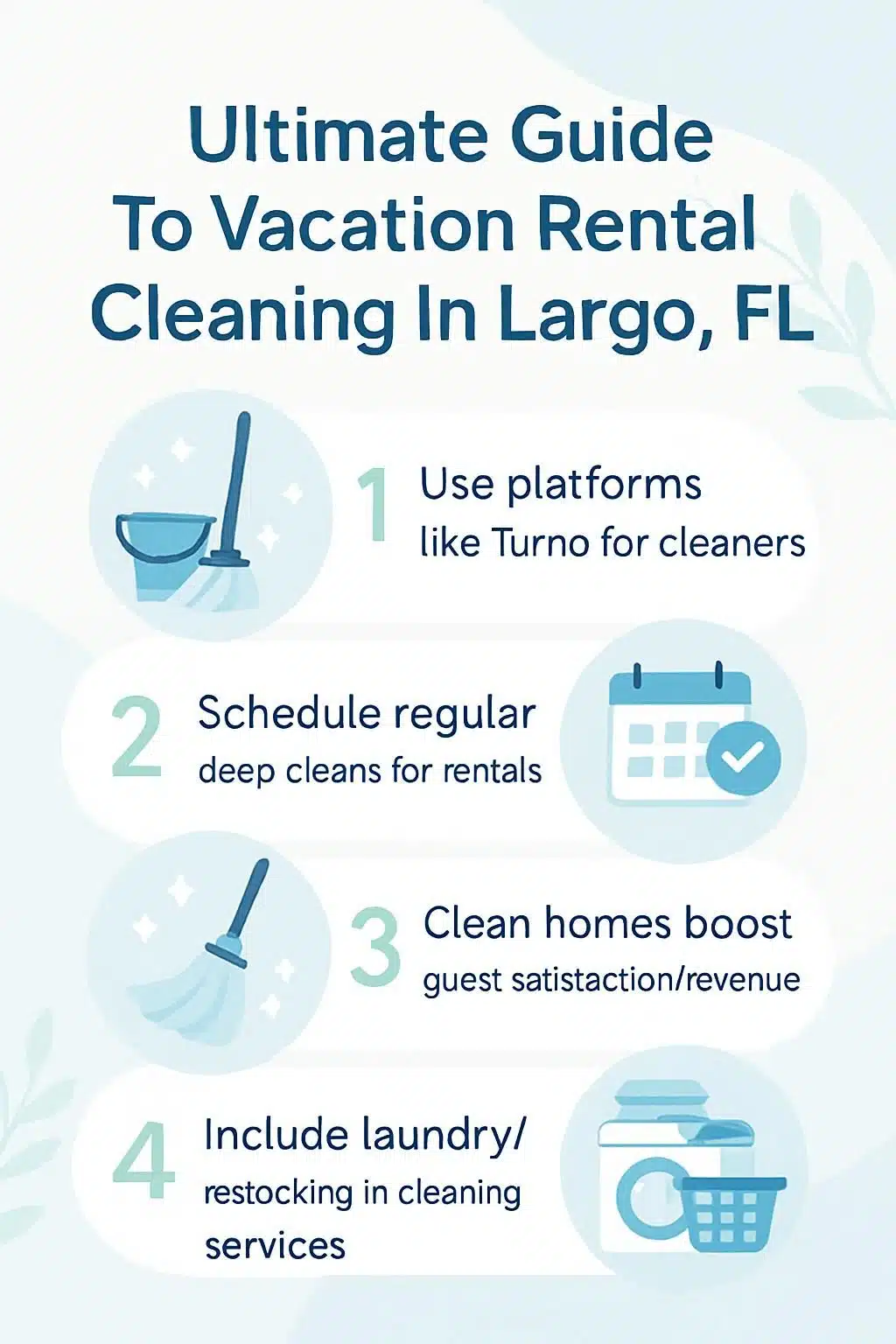 Ultimate Guide To Vacation Rental Cleaning In Largo, FL

1 Use platforms like Turno for cleaners

2 Schedule regular deep cleans for rentals

3 Clean homes boost guest satistaction/revenue

4 Include laundry/ restocking in cleaning services