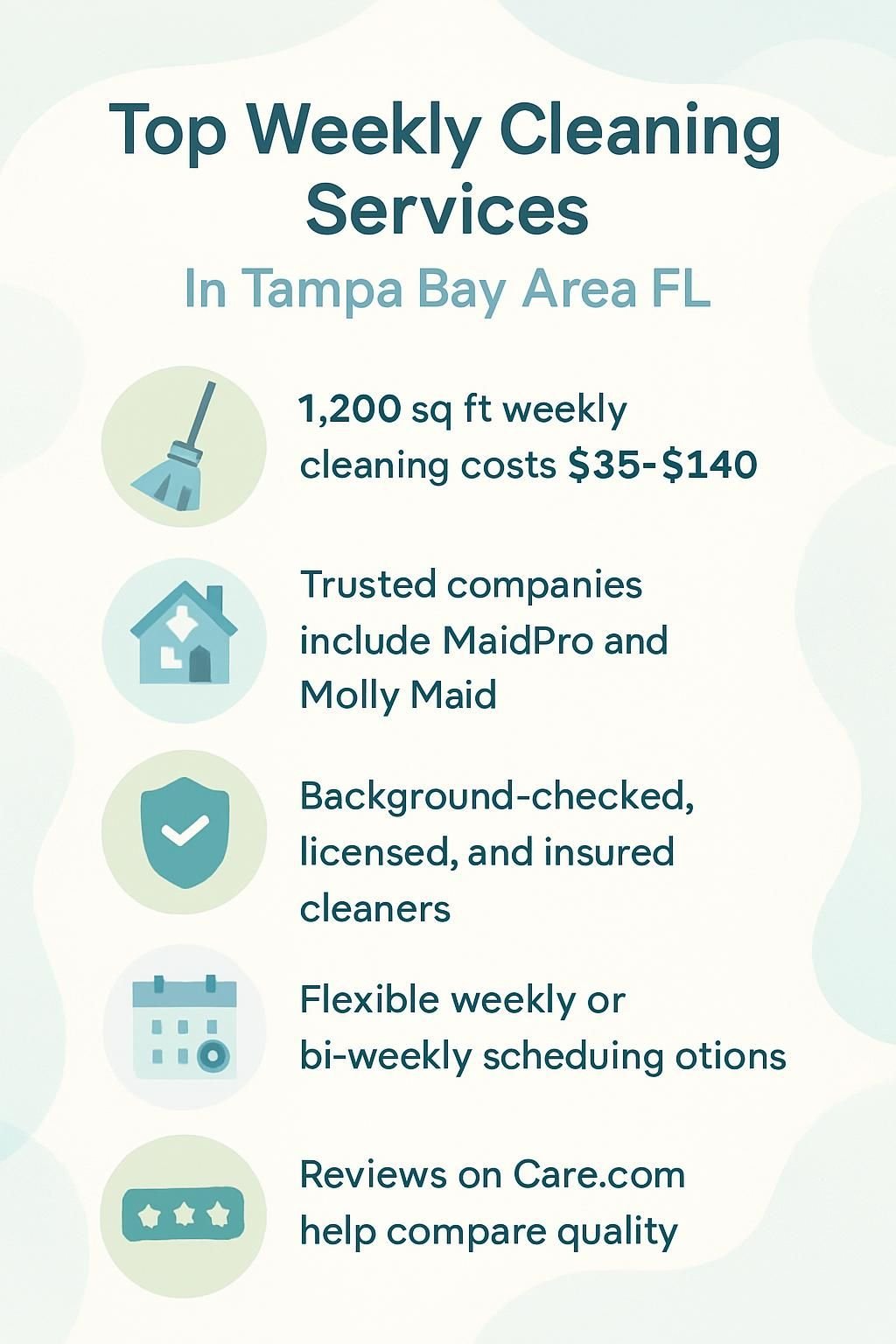 Top Weekly Cleaning Services

In Tampa Bay Area FL

1,200 sq ft weekly cleaning costs $35-$140

Trusted companies include MaidPro and Molly Maid

Background-checked, licensed, and insured cleaners

Flexible weekly or bi-weekly scheduing otions

Reviews on Care.com help compare quality