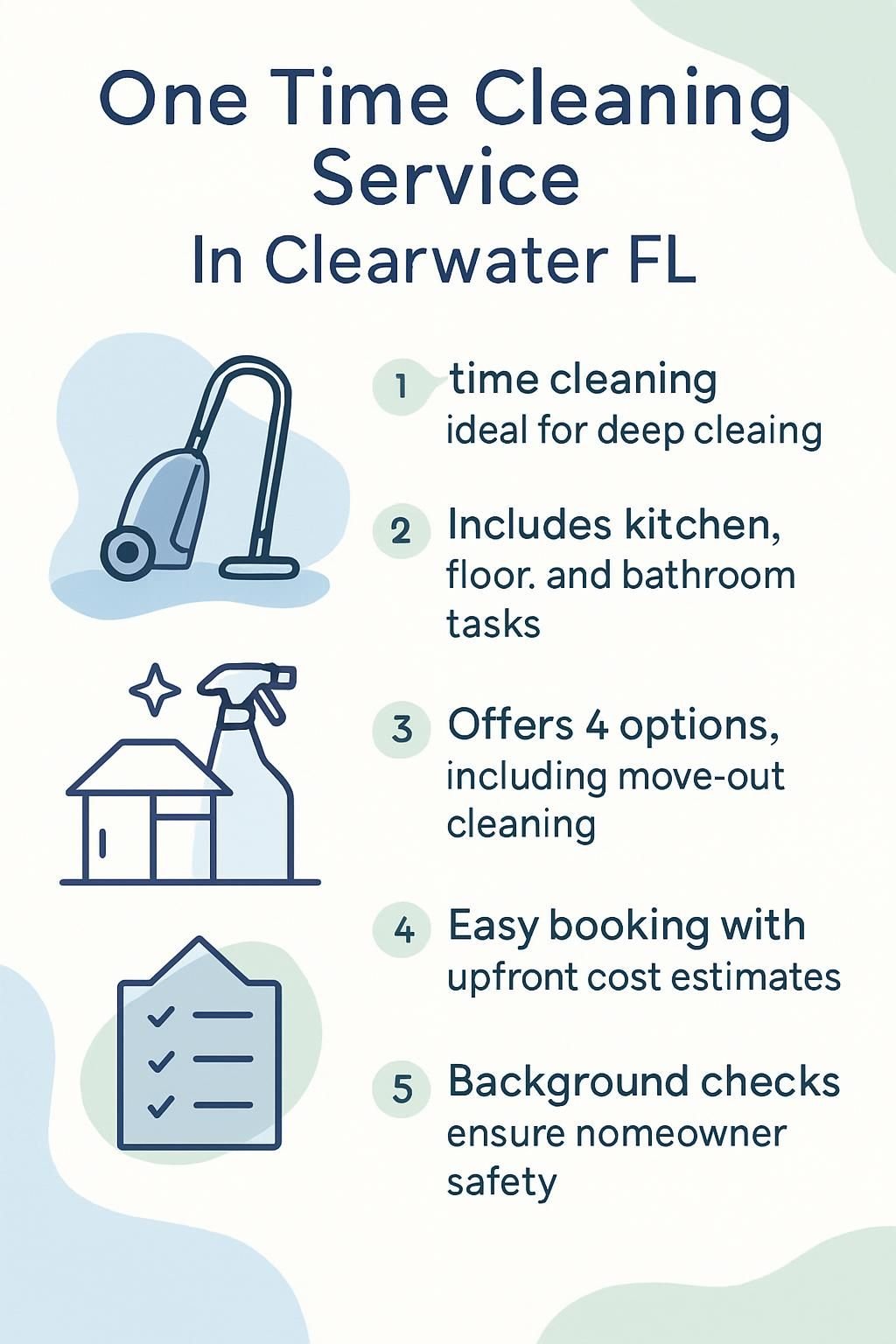 One Time Cleaning Service
In Clearwater FL

1 time cleaning
ideal for deep cleaing

2 Includes kitchen, floor. and bathroom tasks

3 Offers 4 options, including move-out cleaning

4 Easy booking with upfront cost estimates

5 Background checks ensure nomeowner safety