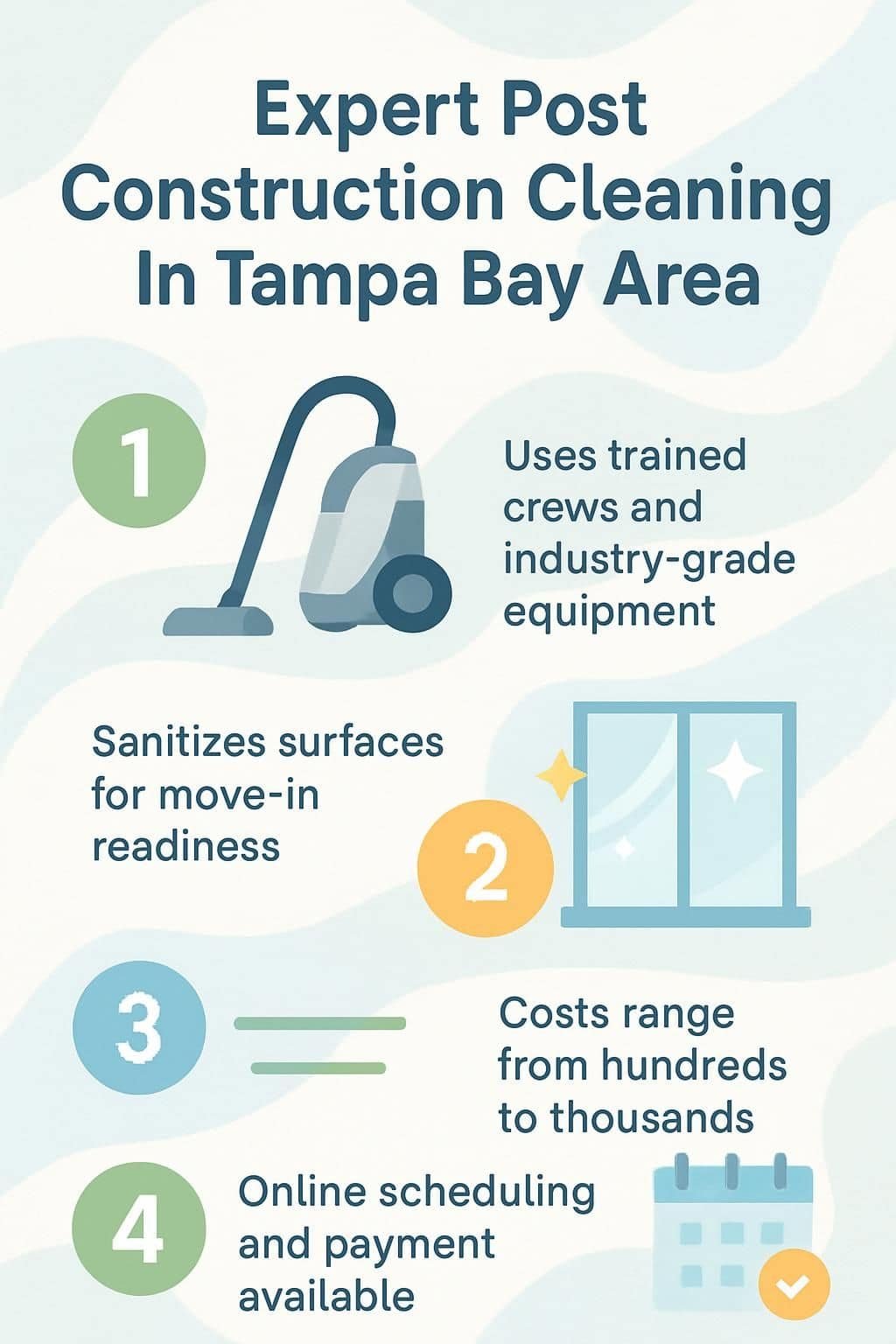 Expert Post Construction Cleaning In Tampa Bay Area

1

Uses trained crews and industry-grade equipment

Sanitizes surfaces for move-in readiness

2

3

Costs range from hundreds to thousands

4

Online scheduling and payment available