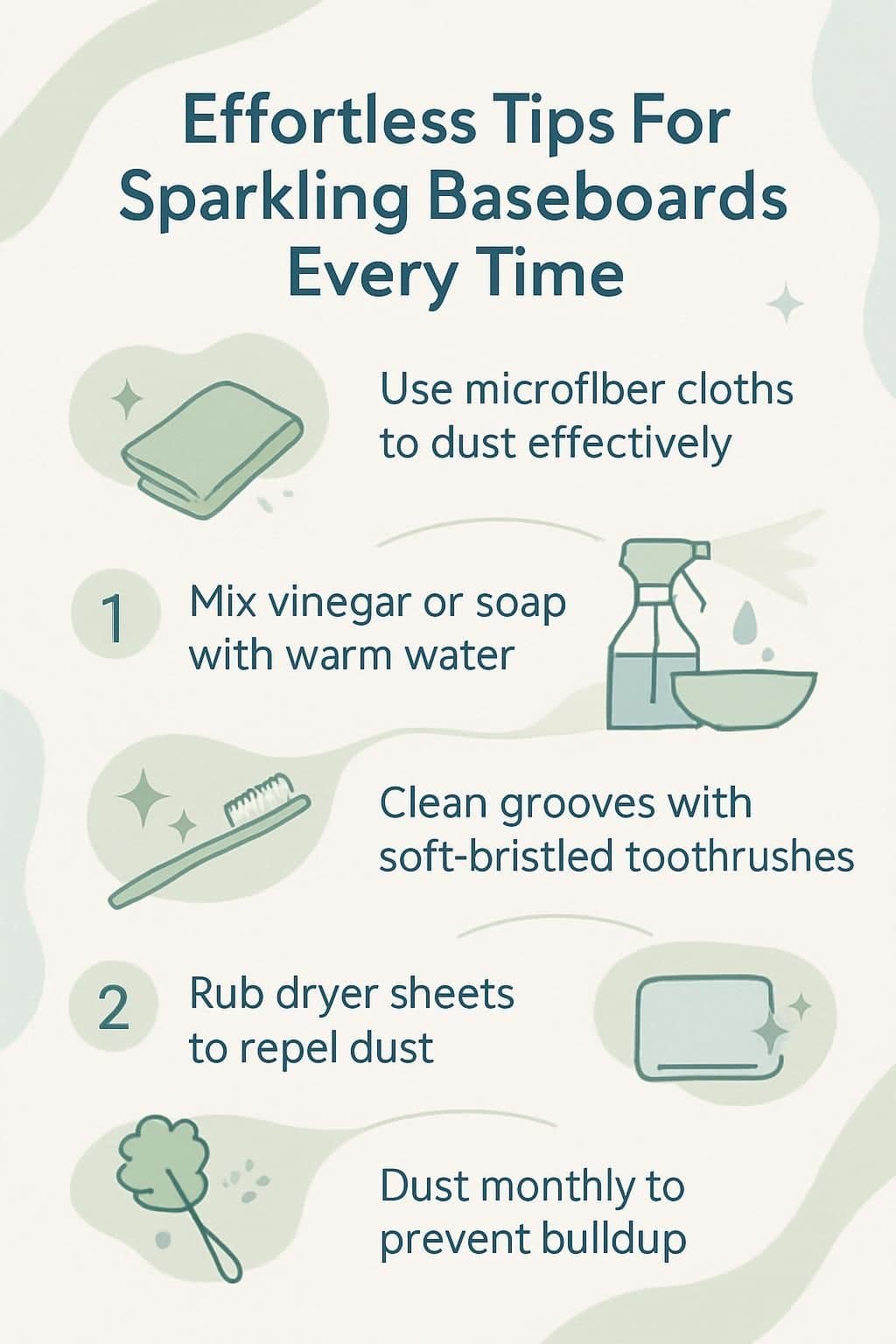 Effortless Tips For Sparkling Baseboards Every Time

Use microflber cloths to dust effectively

1 Mix vinegar or soap with warm water

Clean grooves with soft-bristled toothrushes

2 Rub dryer sheets to repel dust

Dust monthly to prevent bulldup