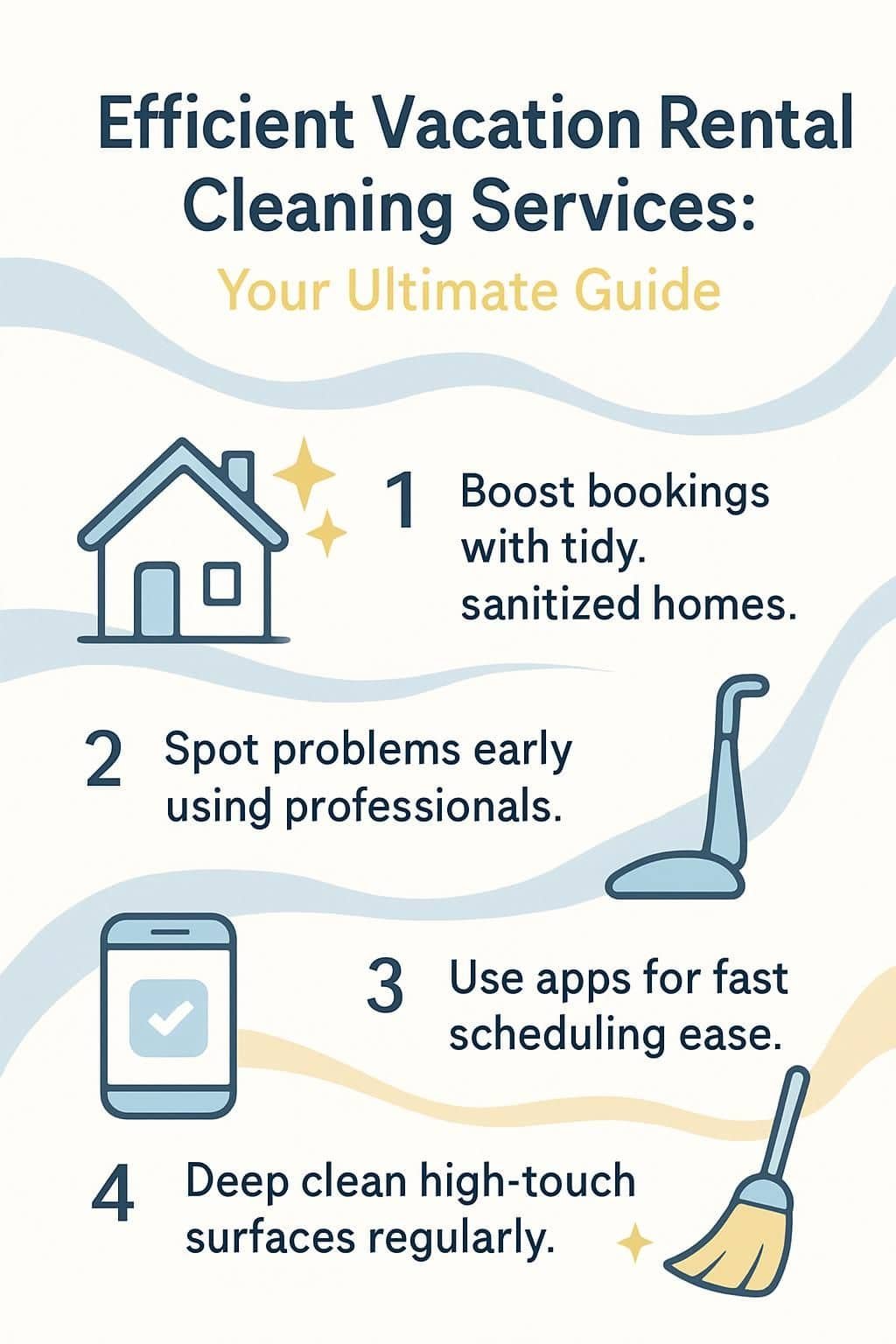 Efficient Vacation Rental Cleaning Services:

Your Ultimate Guide

1 Boost bookings with tidy. sanitized homes.

2 Spot problems early using professionals.

3 Use apps for fast scheduling ease.

4 Deep clean high-touch surfaces regularly.