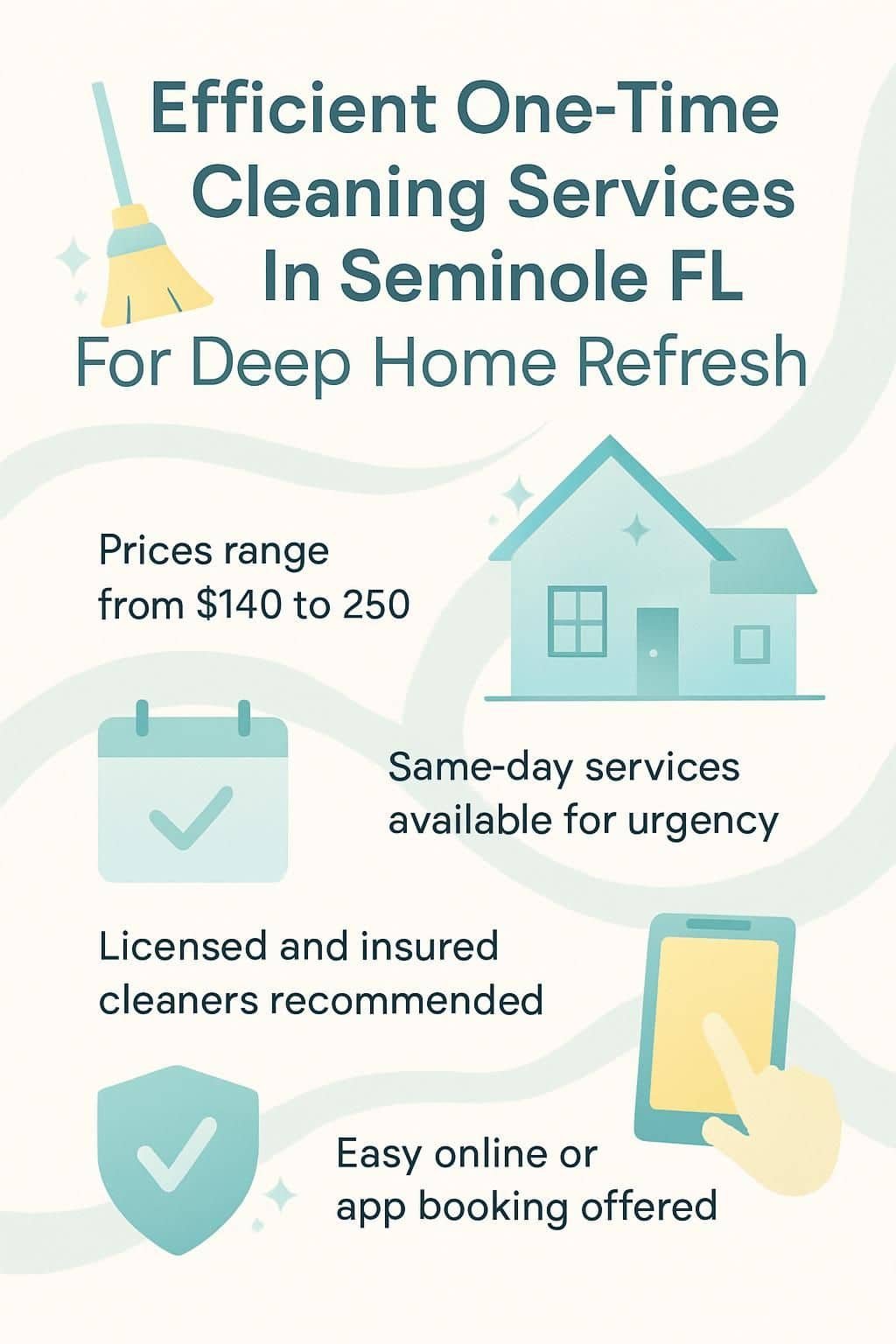 Efficient One-Time Cleaning Services In Seminole FL

For Deep Home Refresh

Prices range from \$140 to 250

Same-day services available for urgency

Licensed and insured cleaners recommended

Easy online or app booking offered