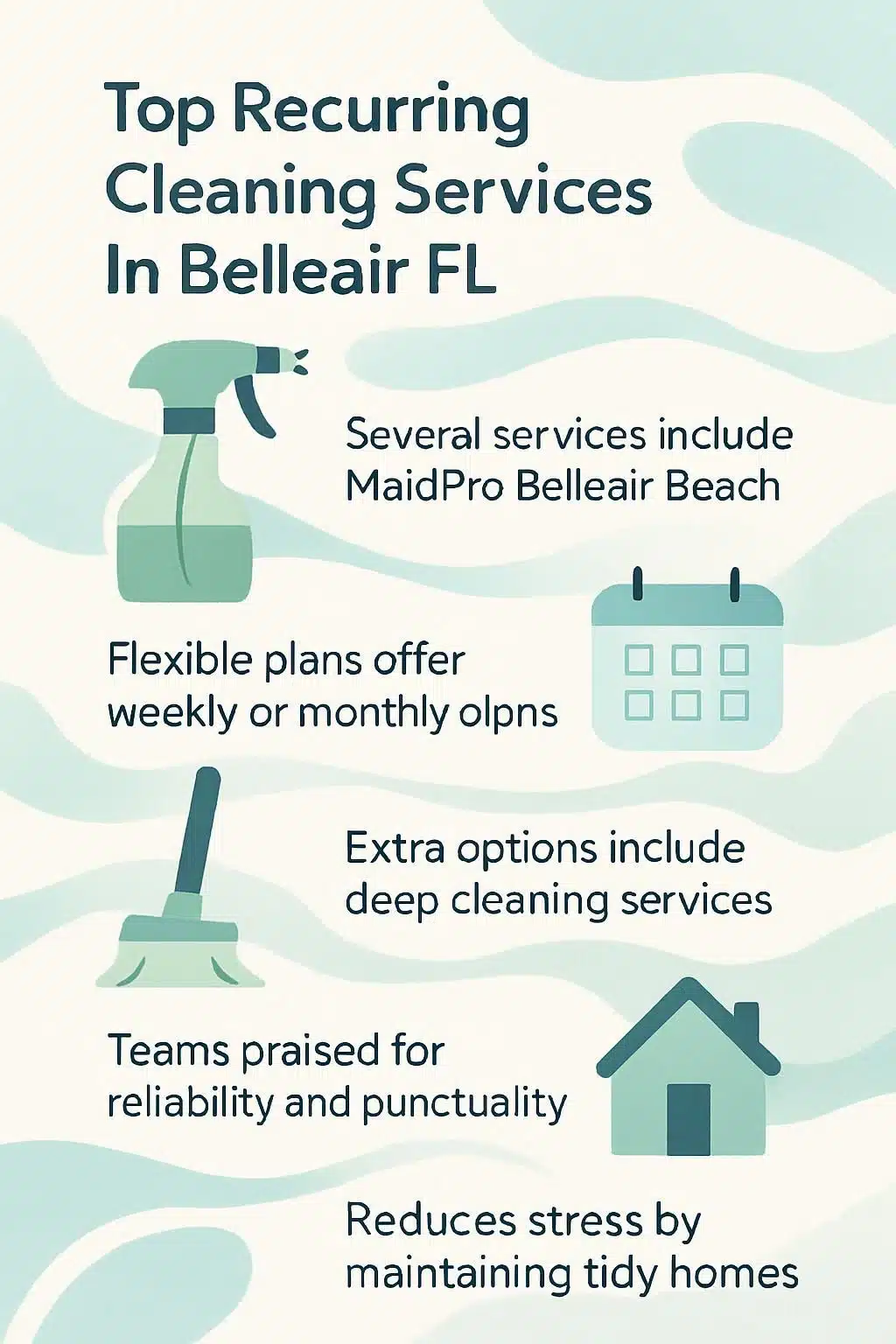 Top Recurring Cleaning Services In Belleair FL

Several services include MaidPro Belleair Beach

Flexible plans offer weekly or monthly olpns

Extra options include deep cleaning services

Teams praised for reliability and punctuality

Reduces stress by maintaining tidy homes