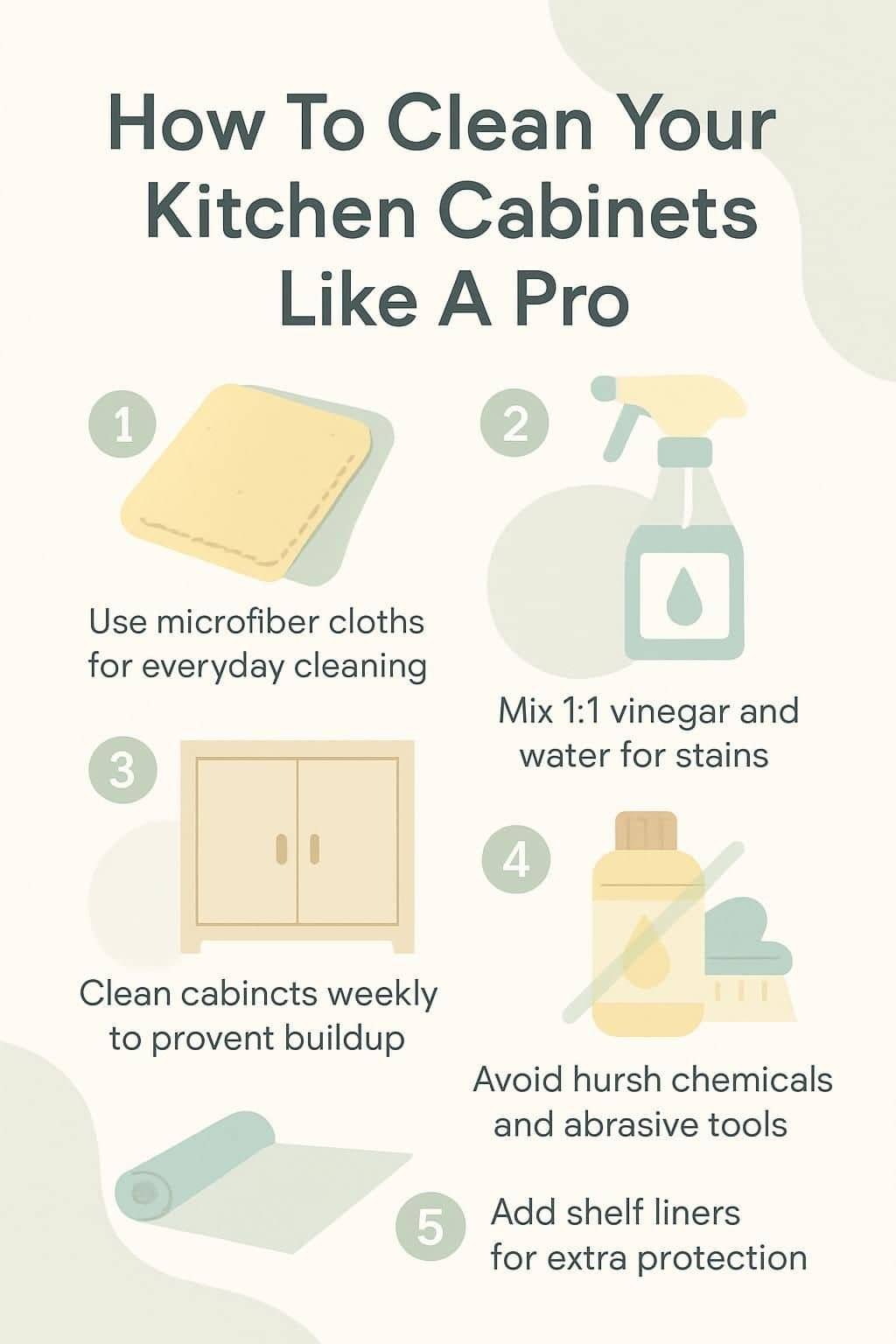 How To Clean Your Kitchen Cabinets Like A Pro

1

Use microfiber cloths for everyday cleaning

2

Mix 1:1 vinegar and water for stains

3

Clean cabincts weekly to provent buildup

4

Avoid hursh chemicals and abrasive tools

5

Add shelf liners for extra protection